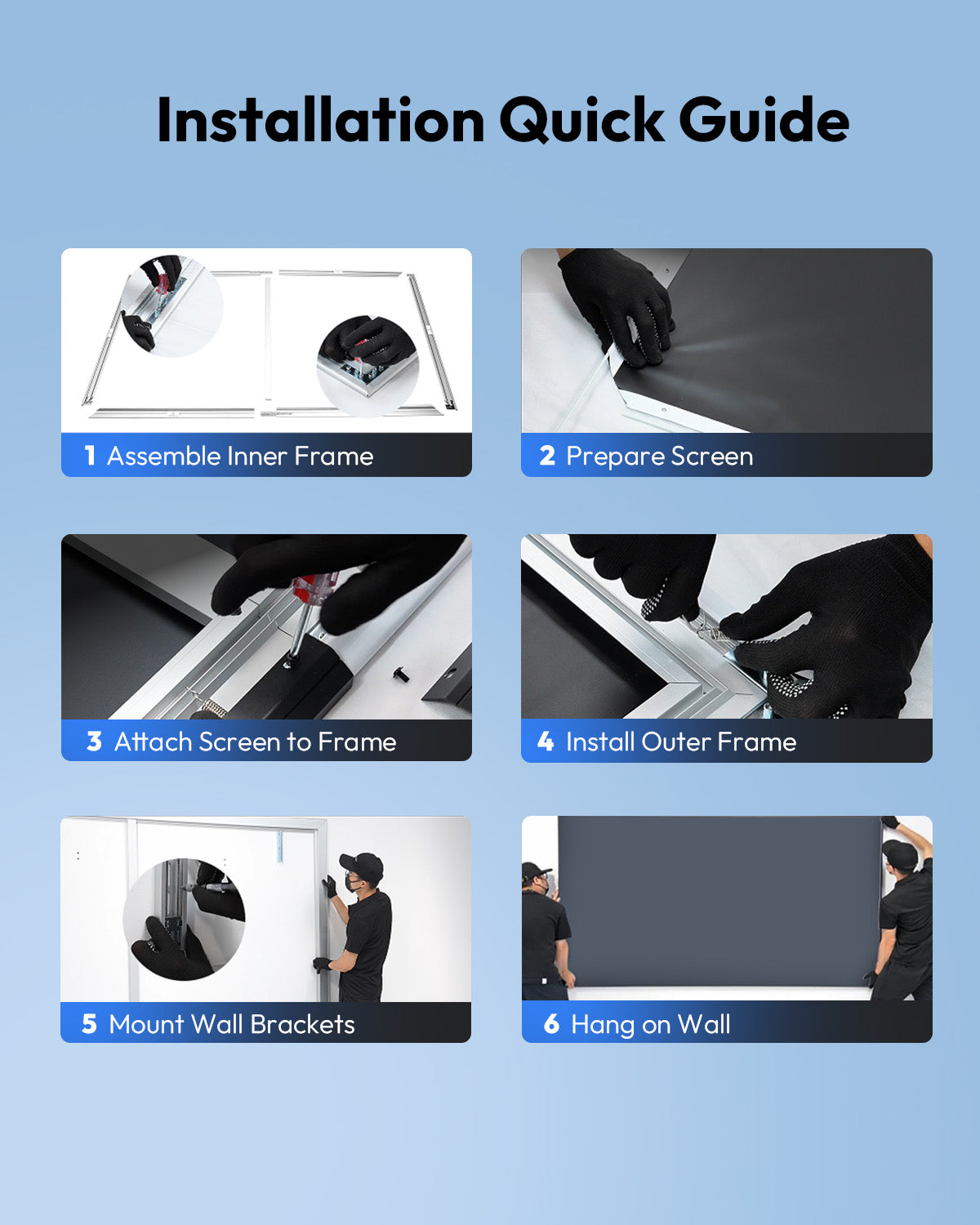 Installation Quick Guide

1 Assemble Inner Frame

2 Prepare Screen

3 Attach Screen to Frame

4 Install Outer Frame

5 Mount Wall Brackets

6 Hang on Wall