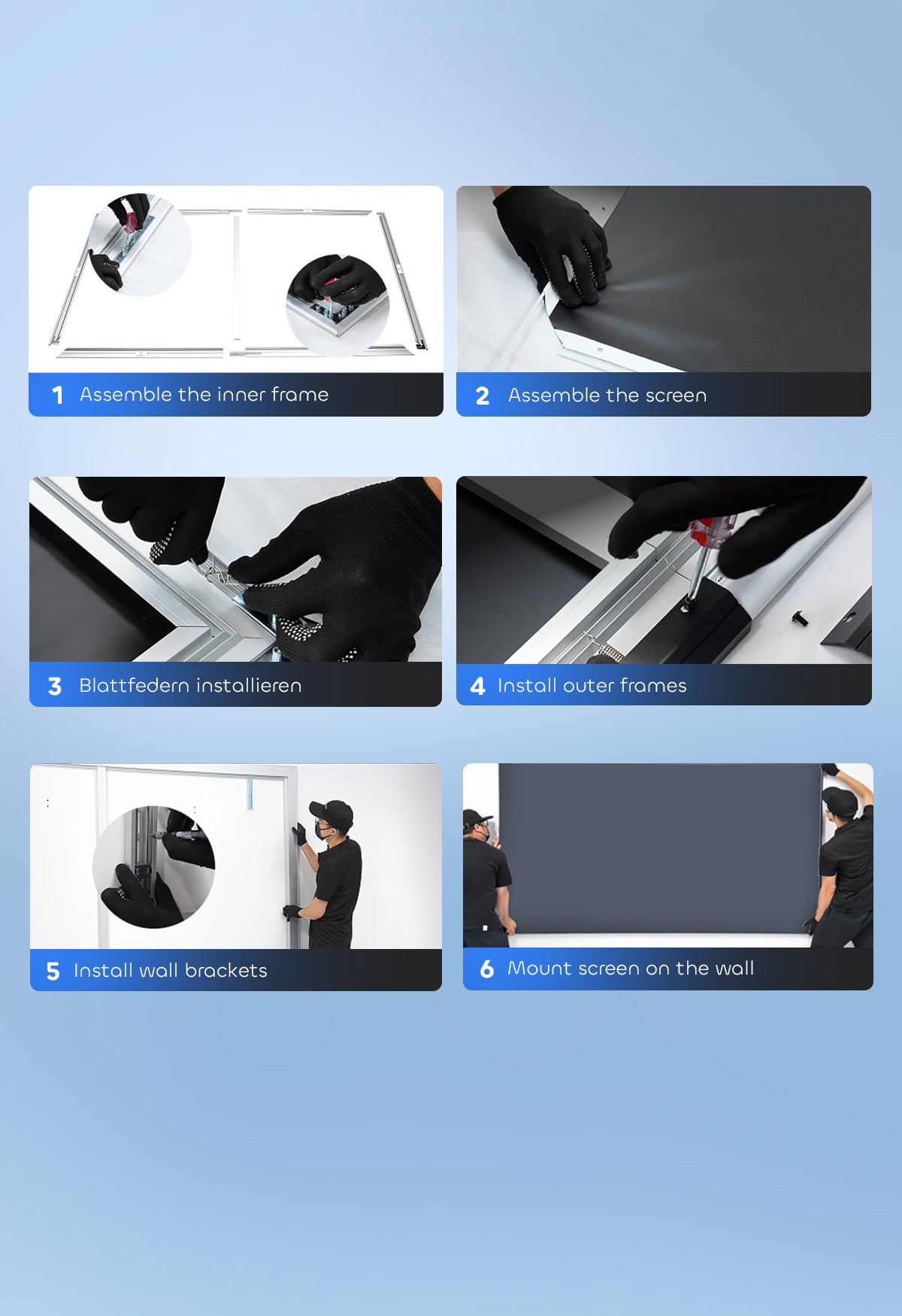 1 Assemble the inner frame

2 Assemble the screen

3 Blattfedern installieren

4 Install outer frames

5 Install wall brackets

6 Mount screen on the wall