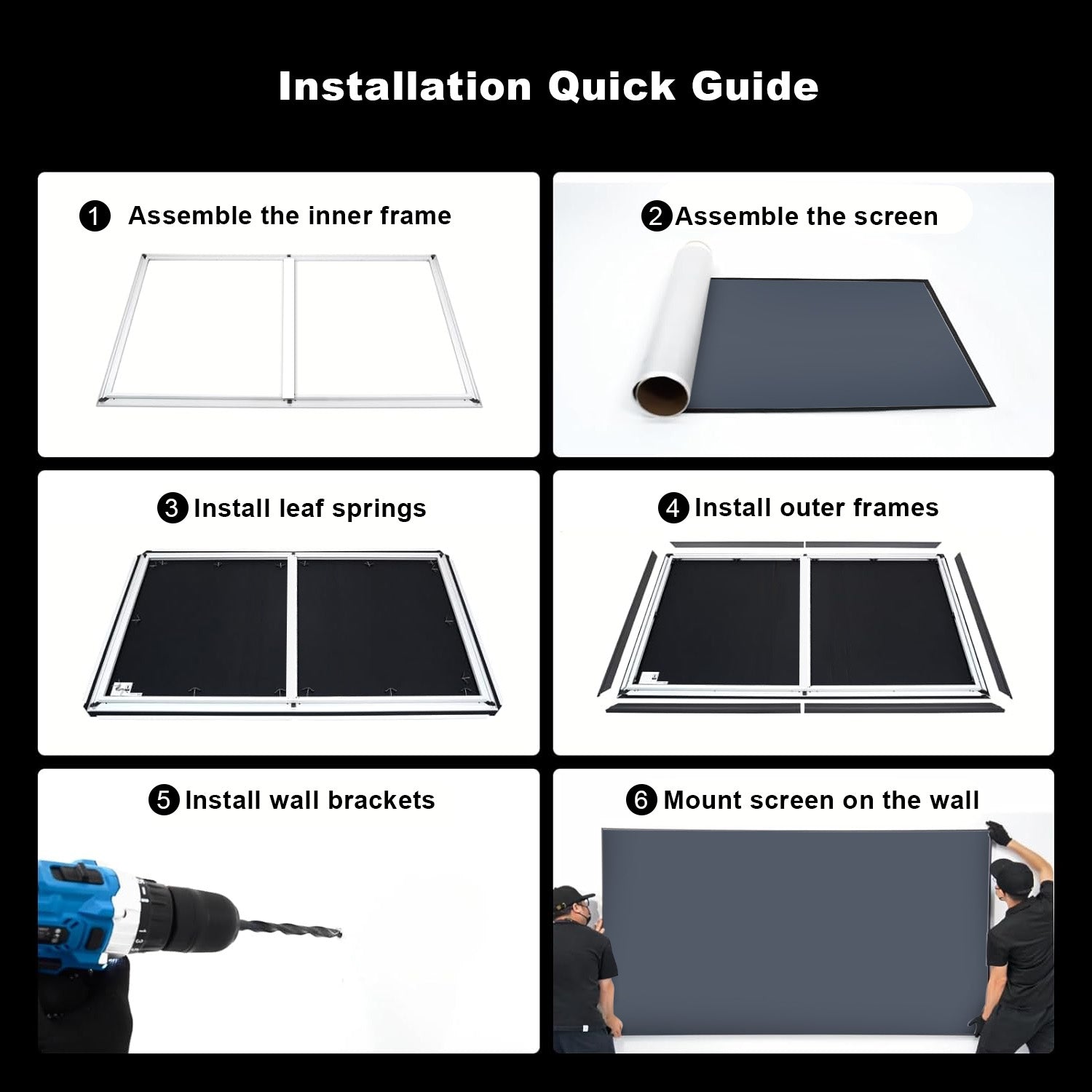 Installation Quick Guide

1 Assemble the inner frame

2 Assemble the screen

3 Install leaf springs

4 Install outer frames

5 Install wall brackets

6 Mount screen on the wall