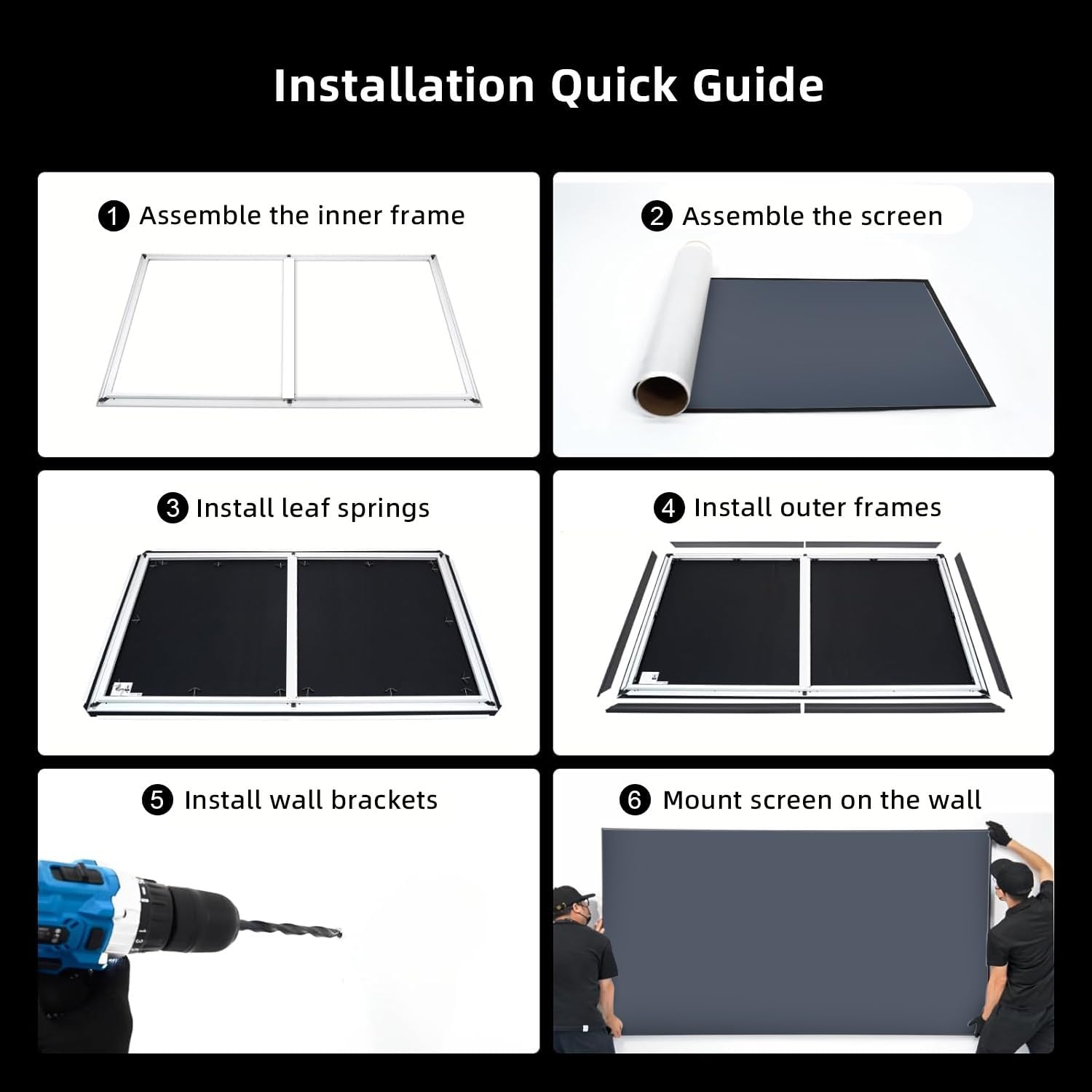 Installation Quick Guide

1 Assemble the inner frame

2 Assemble the screen

3 Install leaf springs

4 Install outer frames

5 Install wall brackets

6 Mount screen on the wall