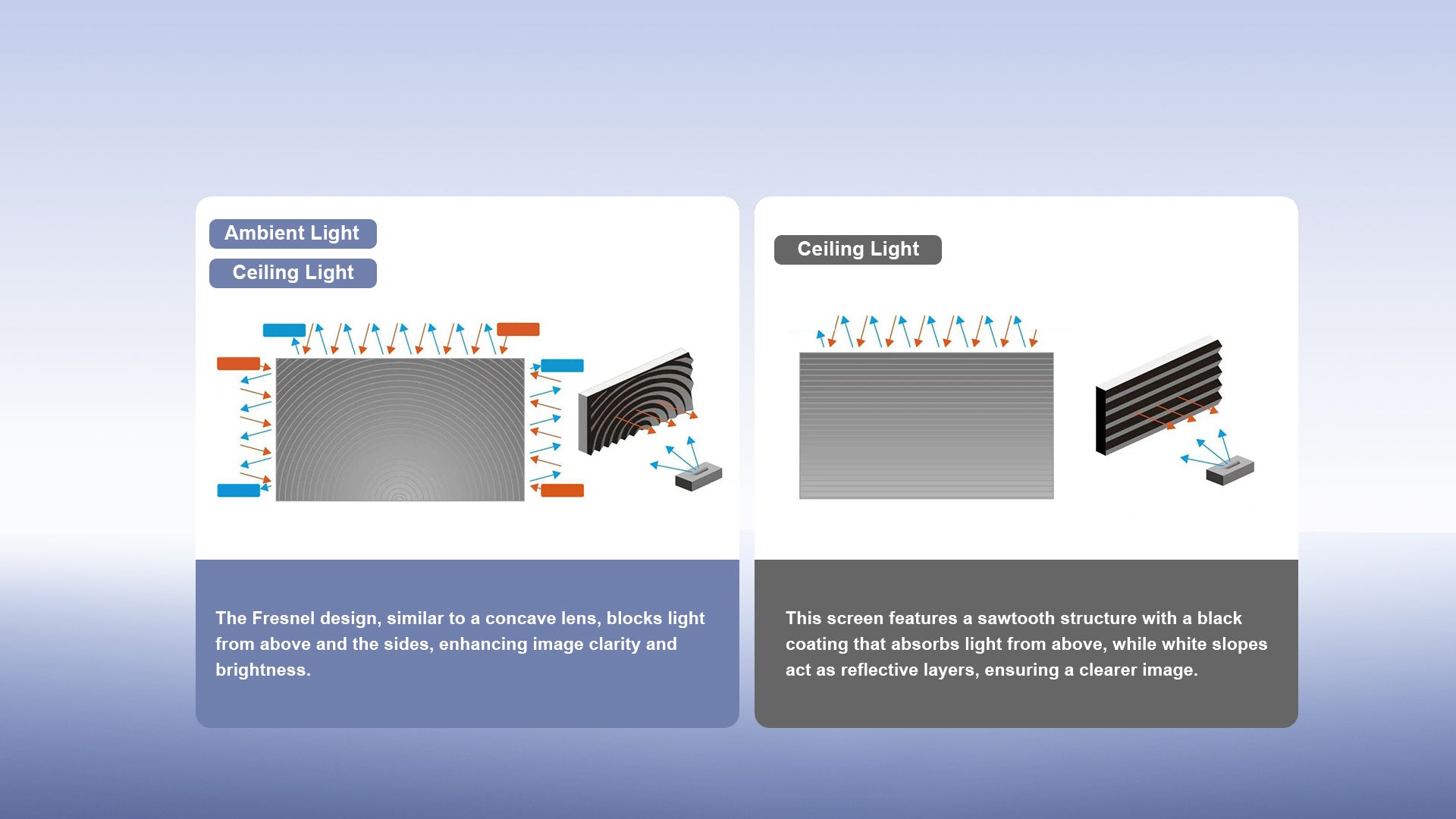 Ambient Light

Ceiling Light

The Fresnel design, similar to a concave lens, blocks light from above and the sides, enhancing image clarity and brightness.

Ceiling Light

This screen features a sawtooth structure with a black coating that absorbs light from above, while white slopes act as reflective layers, ensuring a clearer image.